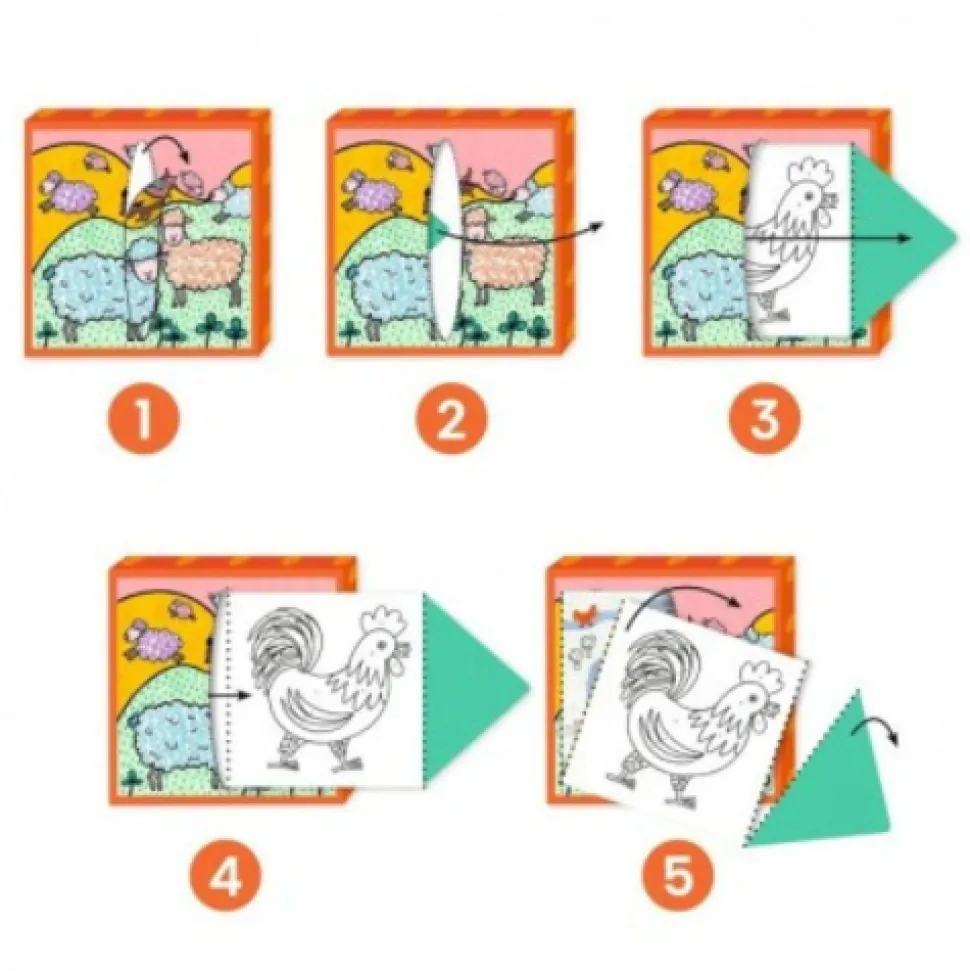 1

2

3

4

5